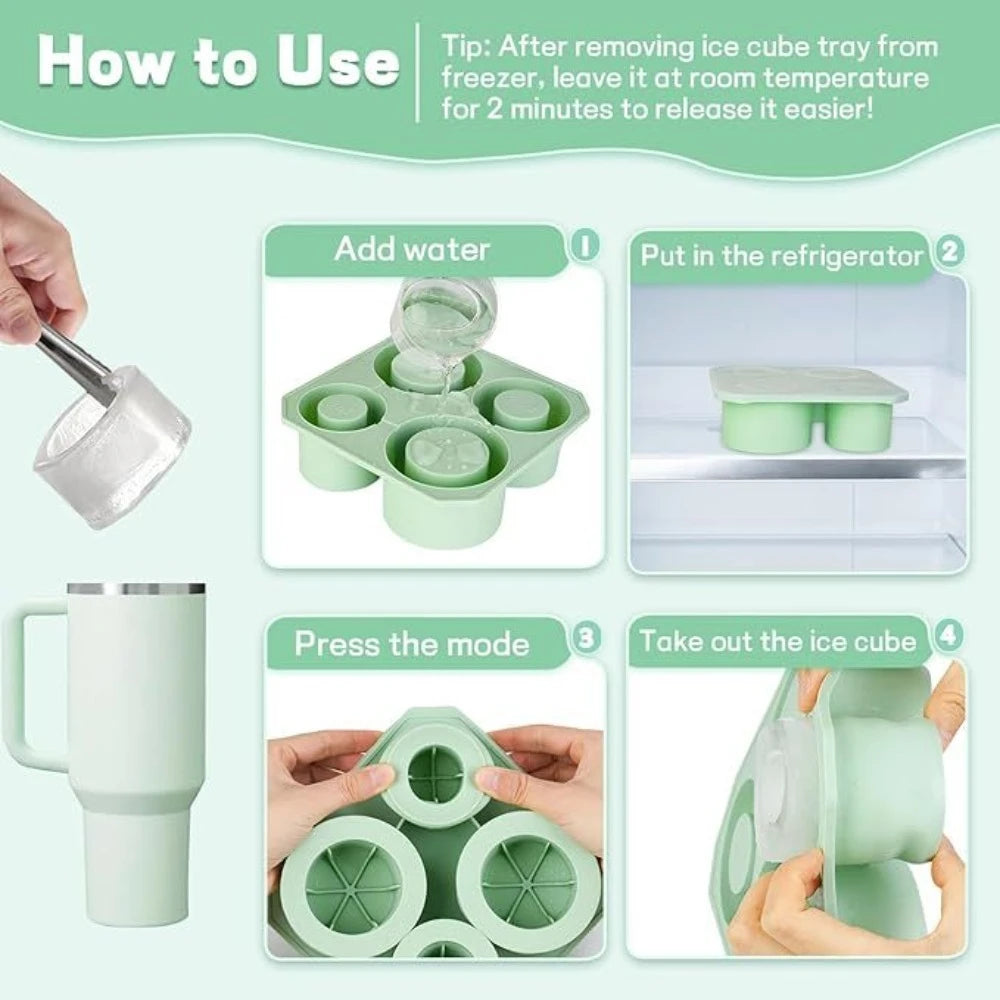 How to Use

Tip: After removing ice cube tray from freezer, leave it at room temperature for 2 minutes to release it easier!

Add water 1

Put in the refrigerator 2

Press the mode 3

Take out the ice cube 4